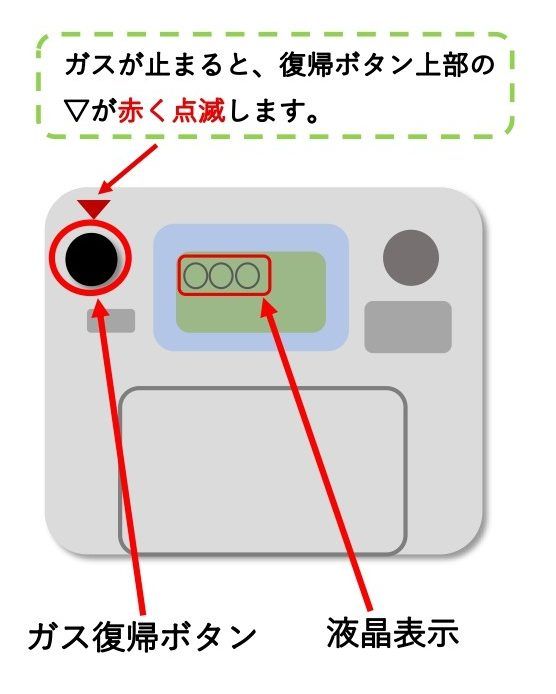 ガスが止まると、復帰ボタン上部の▽が赤く点滅します。

ガス復帰ボタン

液晶表示