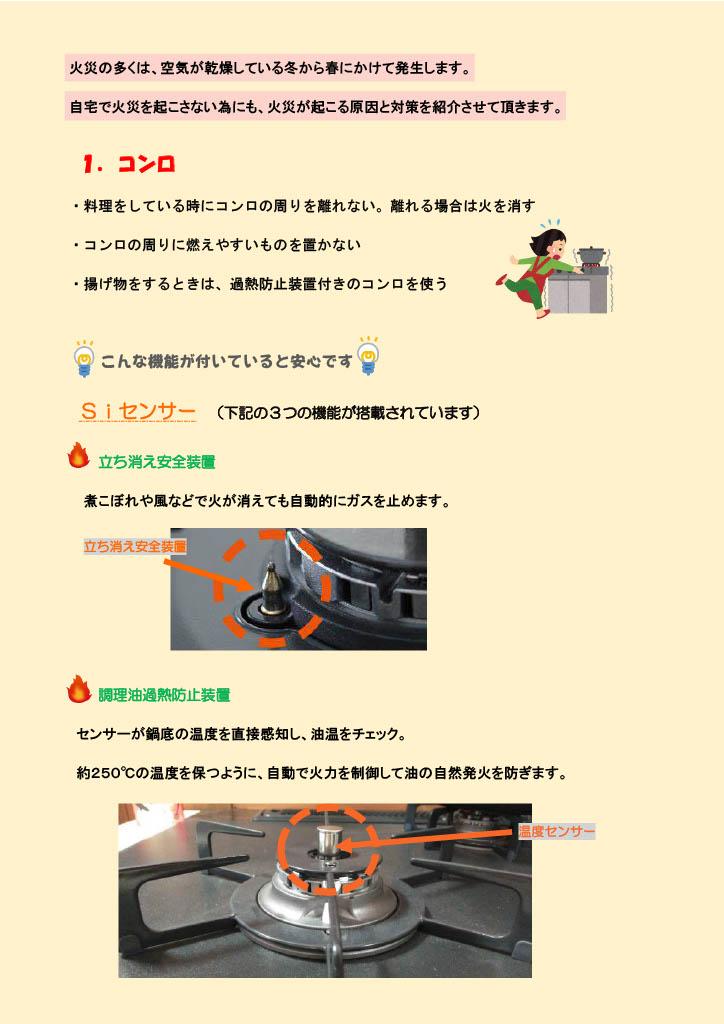 火災の多くは、空気が乾燥している冬から春にかけて発生します。

自宅で火災を起こさない為にも、火災が起こる原因と対策を紹介させて頂きます。

1. コンロ

・料理をしている時にコンロの周りを離れない。離れる場合は火を消す

・コンロの周りに燃えやすいものを置かない

・揚げ物をするときは、過熱防止装置付きのコンロを使う

こんな機能が付いていると安心です

Ｓｉセンサー （下記の３つの機能が搭載されています）

立ち消え安全装置

煮こぼれや風などで火が消えても自動的にガスを止めます。

立ち消え安全装置

調理油過熱防止装置

センサーが鍋底の温度を直接感知し、油温をチェック。

約250℃の温度を保つように、自動で火力を制御して油の自然発火を防ぎます。

温度センサー